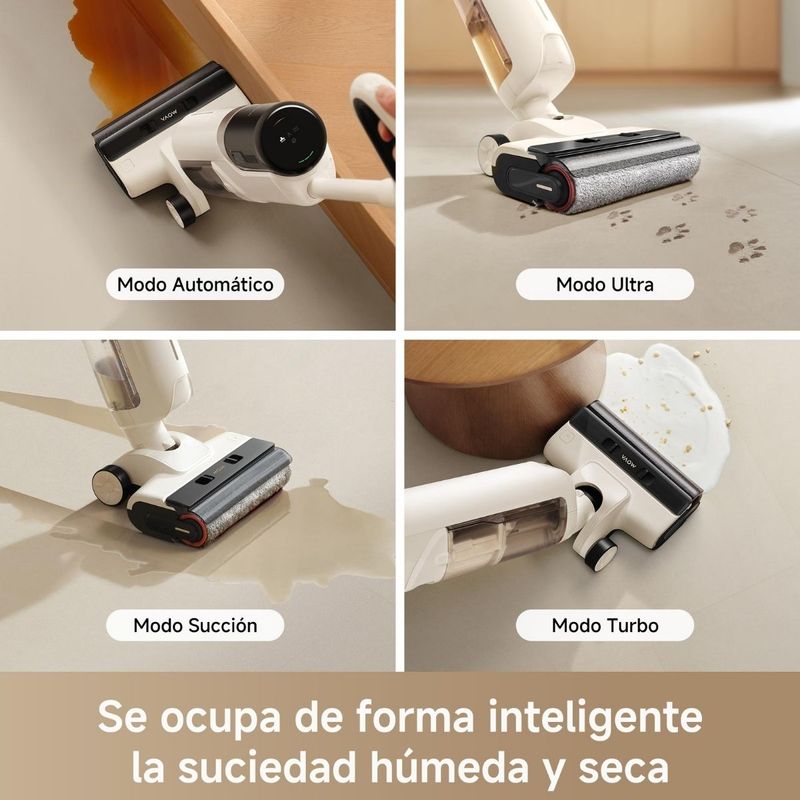 MOVA

Modo Automático

Modo Ultra

Modo Succión

MOVA

Modo Turbo

Se ocupa de forma inteligente la suciedad húmeda y seca